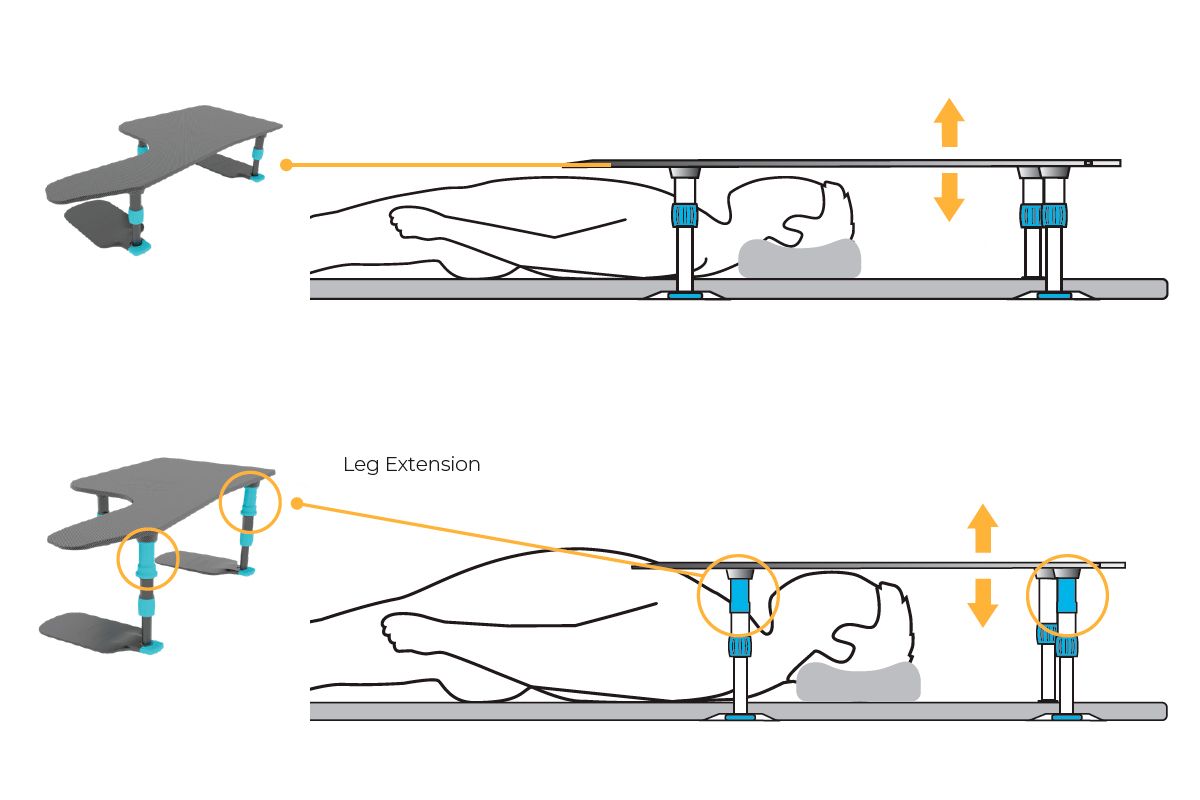 Leg Extension