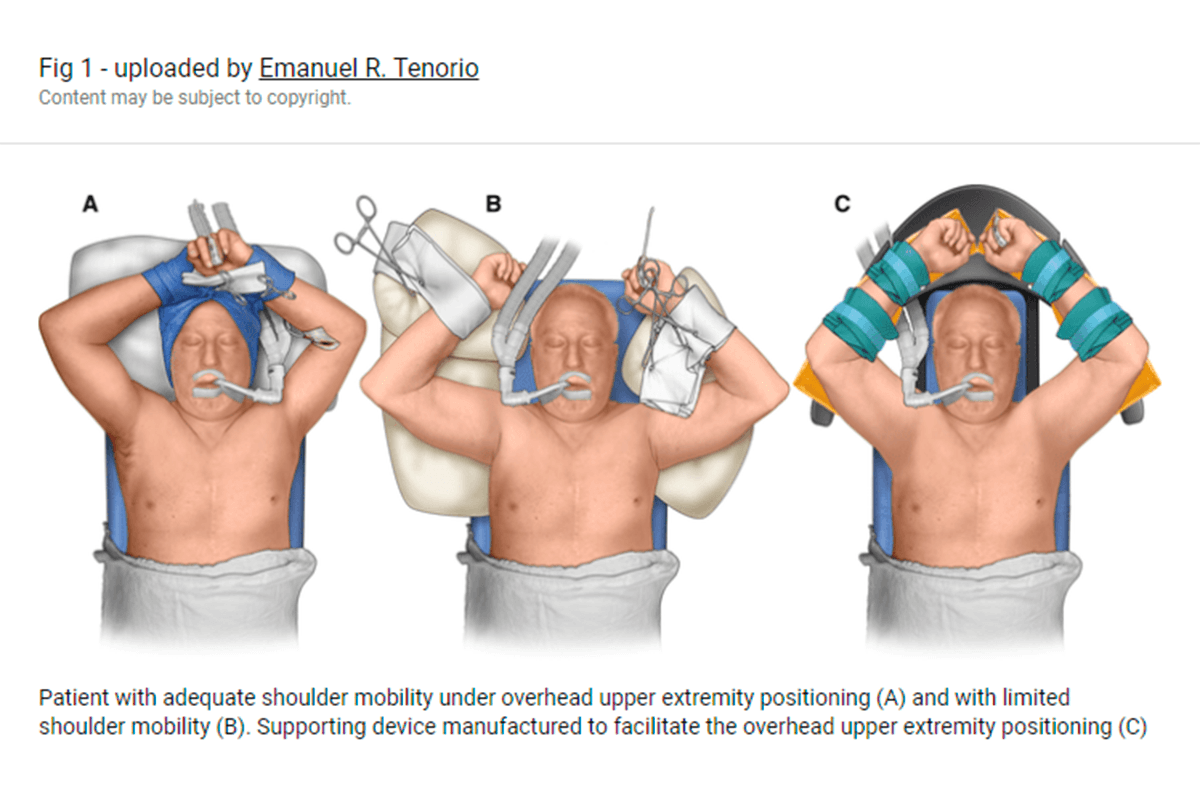 Fig 1 - uploaded by Emanuel R. Tenorio
Content may be subject to copyright.

A

B

C

Patient with adequate shoulder mobility under overhead upper extremity positioning (A) and with limited shoulder mobility (B). Supporting device manufactured to facilitate the overhead upper extremity positioning (C)